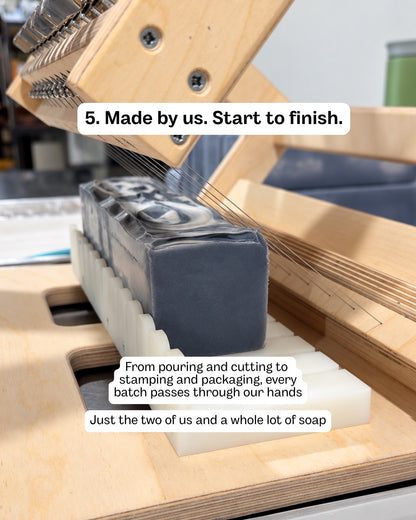 5. Made by us. Start to finish.

From pouring and cutting to stamping and packaging, every batch passes through our hands

Just the two of us and a whole lot of soap